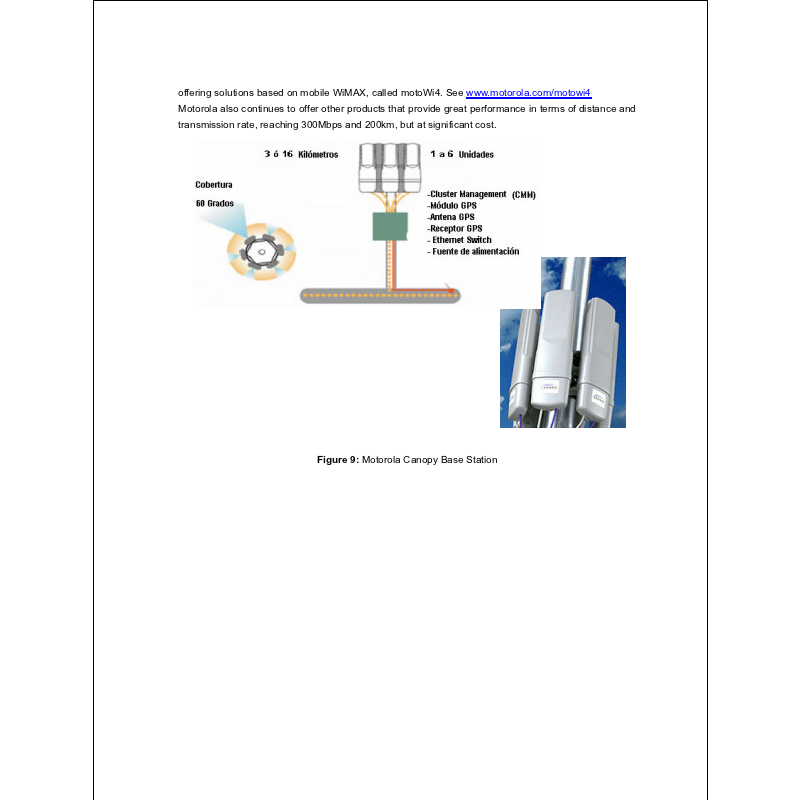 offering solutions based on mobile WiMAX, called motoWi4. See www.motorola.com/motowi4
Motorola also continues to offer other products that provide great performance in terms of distance and transmission rate, reaching 300Mbps and 200km, but at significant cost.

3 ó 16 Kilómetros

1 a 6 Unidades

Cobertura

60 Grados

-Cluster Management (CMM)
-Módulo GPS
-Antena GPS
-Receptor GPS
- Ethernet Switch
- Fuente de alimentación

**Figure 9:** Motorola Canopy Base Station